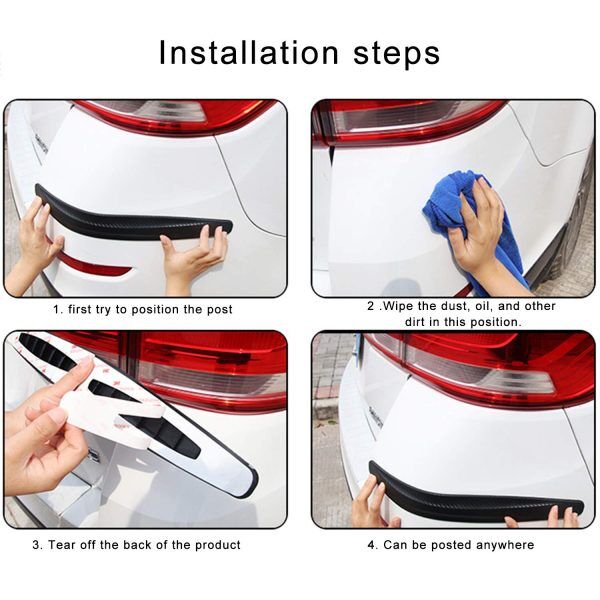 Installation steps

1. first try to position the post

2 .Wipe the dust, oil, and other dirt in this position.

3. Tear off the back of the product

4. Can be posted anywhere