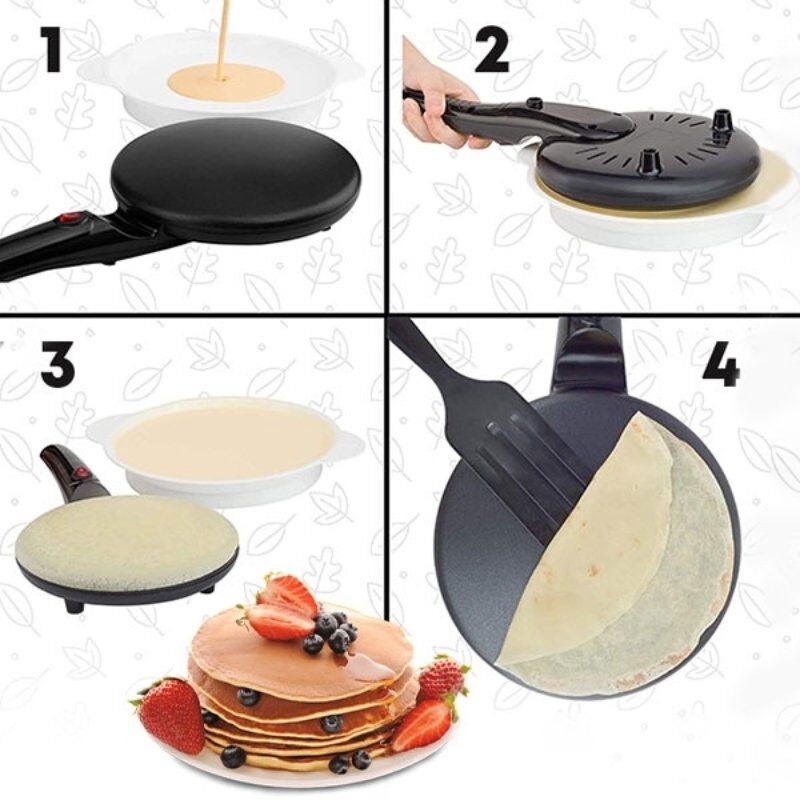 1

2

3

4